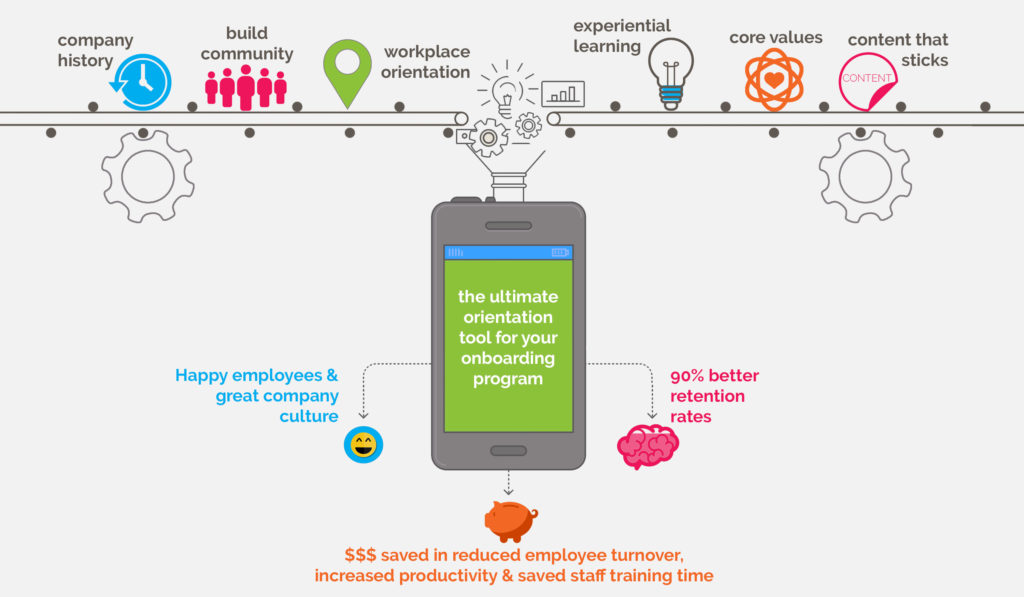 company history

build community

workplace orientation

experiential learning

core values

content that sticks

CONTENT

the ultimate orientation tool for your onboarding program

Happy employees & great company culture

90% better retention rates

$$$ saved in reduced employee turnover, increased productivity & saved staff training time